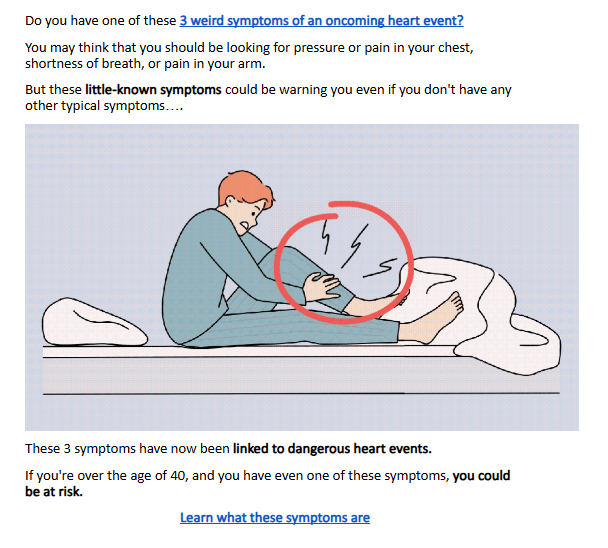 Do you have one of these 3 weird symptoms of an oncoming heart event?

You may think that you should be looking for pressure or pain in your chest, shortness of breath, or pain in your arm.

But these little-known symptoms could be warning you even if you don't have any other typical symptoms….

These 3 symptoms have now been linked to dangerous heart events.

If you're over the age of 40, and you have even one of these symptoms, you could be at risk.

Learn what these symptoms are